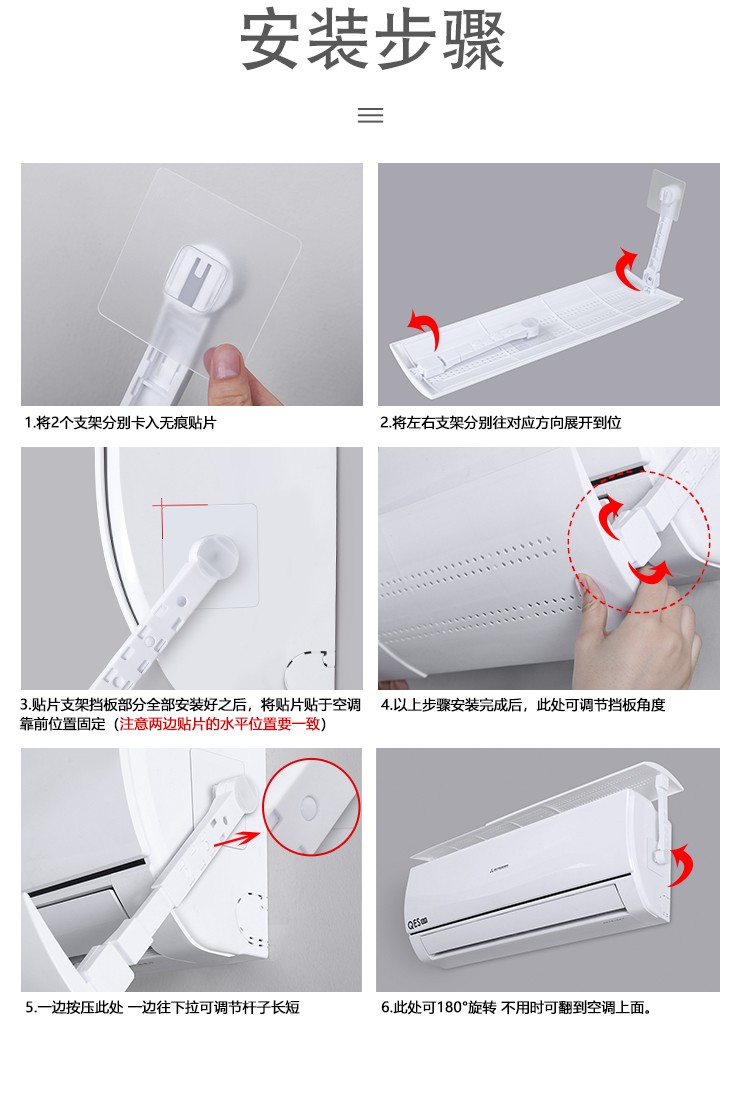 安装步骤

1.将2个支架分别卡入无痕贴片

2.将左右支架分别往对应方向展开到位

3.贴片支架挡板部分全部安装好之后，将贴片贴于空调靠前位置固定（注意两边贴片的水平位置要一致）

4.以上步骤安装完成后，此处可调节挡板角度

5.一边按压此处 一边往下拉可调节杆子长短

QES

6.此处可180°旋转 不用时可翻到空调上面。