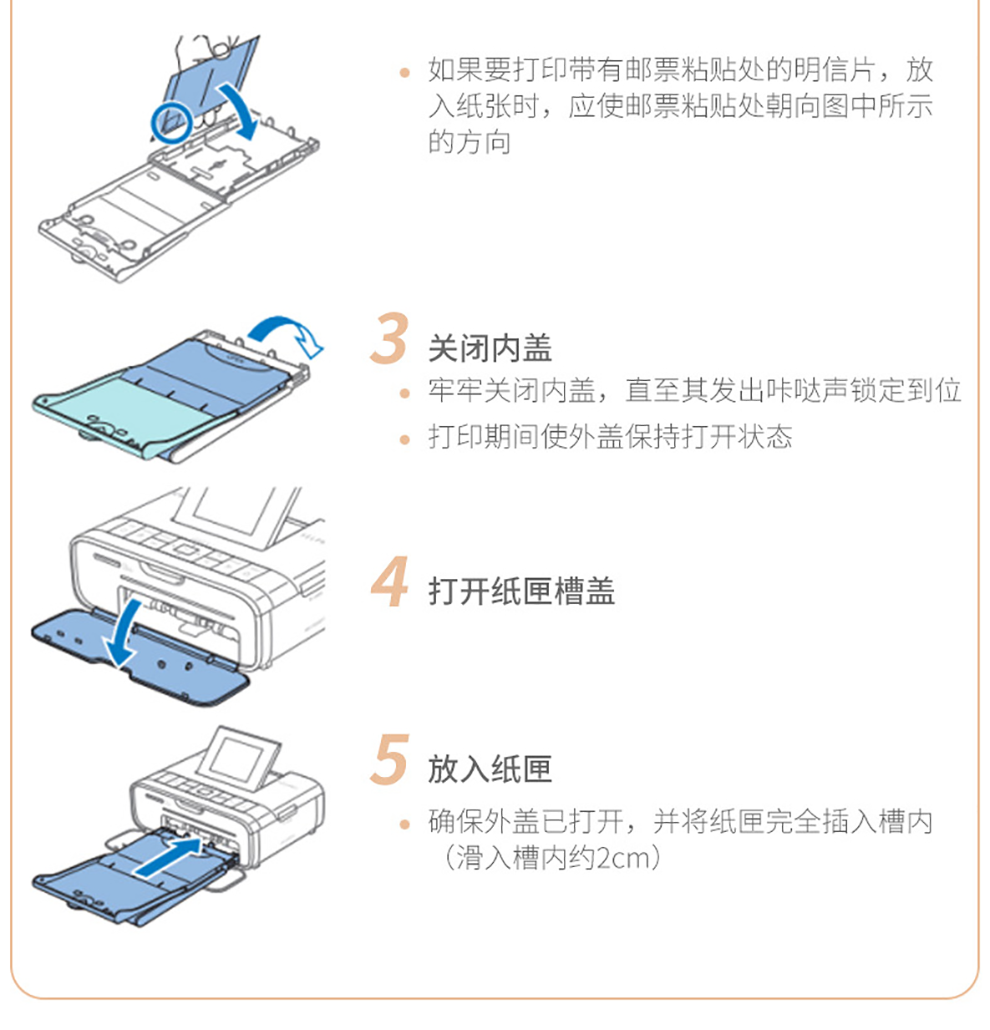 • 如果要打印带有邮票粘贴处的明信片，放入纸张时，应使邮票粘贴处朝向图中所示的方向

3 关闭内盖
• 牢牢关闭内盖，直至其发出咔哒声锁定到位
• 打印期间使外盖保持打开状态

4 打开纸匣槽盖

5 放入纸匣
• 确保外盖已打开，并将纸匣完全插入槽内（滑入槽内约2cm）