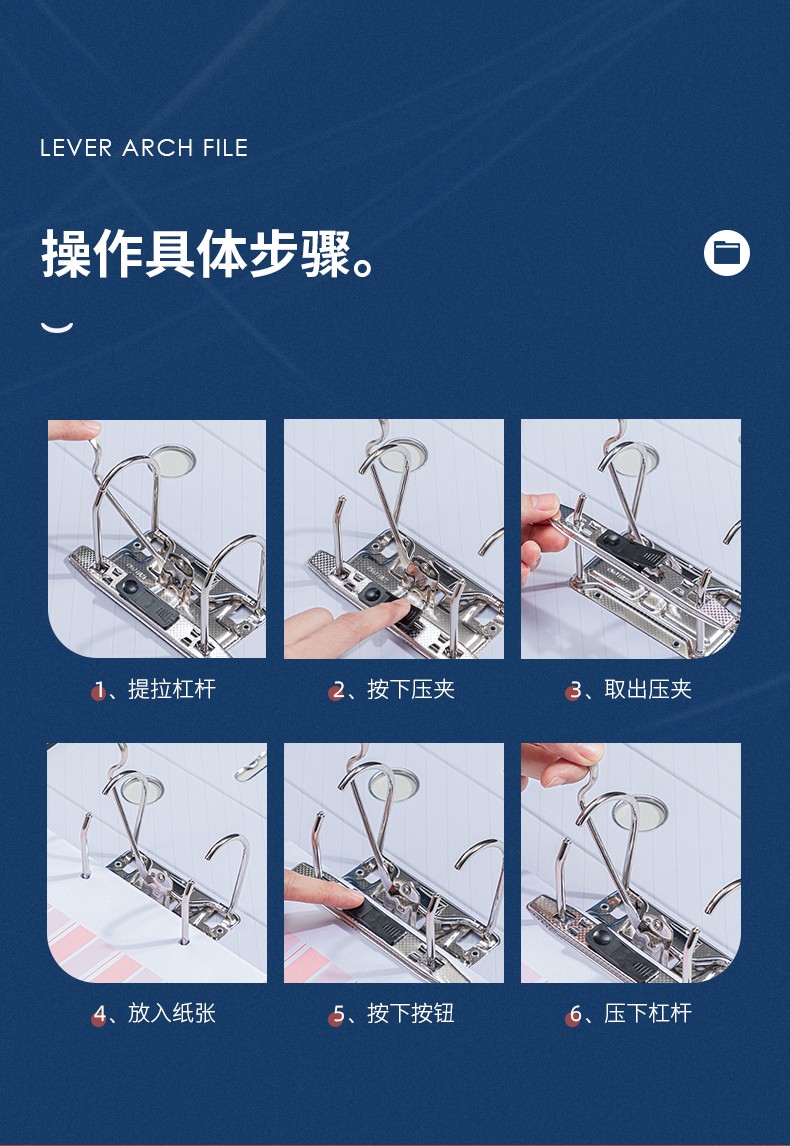 LEVER ARCH FILE

操作具体步骤。

1、提拉杠杆

2、按下压夹

3、取出压夹

4、放入纸张

5、按下按钮

6、压下杠杆